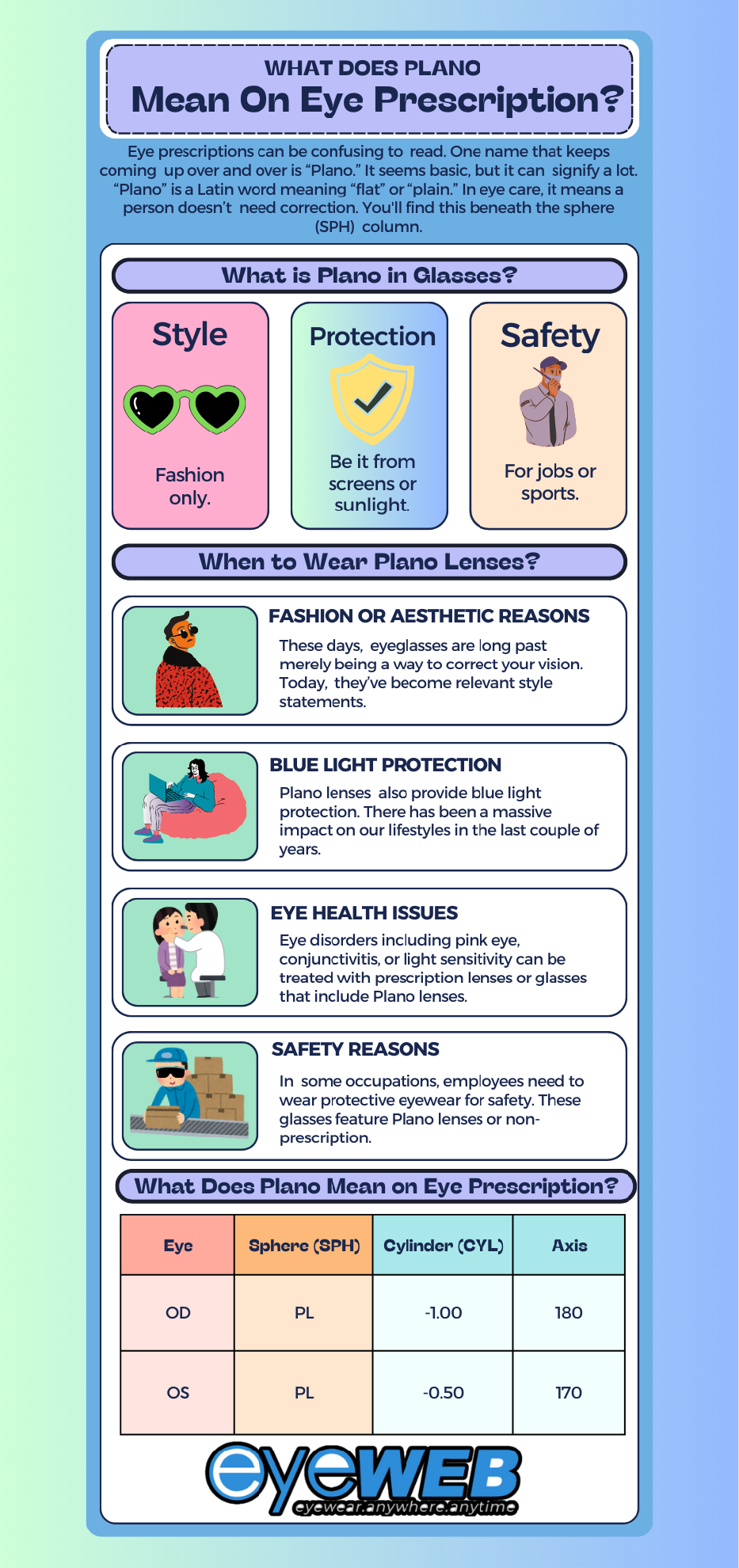 WHAT DOES PLANO
Mean On Eye Prescription?

Eye prescriptions can be confusing to read. One name that keeps coming up over and over is “Plano.” It seems basic, but it can signify a lot. “Plano” is a Latin word meaning “flat” or “plain.” In eye care, it means a person doesn’t need correction. You'll find this beneath the sphere (SPH) column.

What is Plano in Glasses?

Style
Fashion only.

Protection
Be it from screens or sunlight.

Safety
For jobs or sports.

When to Wear Plano Lenses?

FASHION OR AESTHETIC REASONS
These days, eyeglasses are long past merely being a way to correct your vision. Today, they’ve become relevant style statements.

BLUE LIGHT PROTECTION
Plano lenses also provide blue light protection. There has been a massive impact on our lifestyles in the last couple of years.

EYE HEALTH ISSUES
Eye disorders including pink eye, conjunctivitis, or light sensitivity can be treated with prescription lenses or glasses that include Plano lenses.

SAFETY REASONS
In some occupations, employees need to wear protective eyewear for safety. These glasses feature Plano lenses or non-prescription.

What Does Plano Mean on Eye Prescription?

| Eye | Sphere (SPH) | Cylinder (CYL) | Axis |
|---|---|---|---|
| OD | PL | -1.00 | 180 |
| OS | PL | -0.50 | 170 |

eyeWEB
eyewear.anywhere.anytime